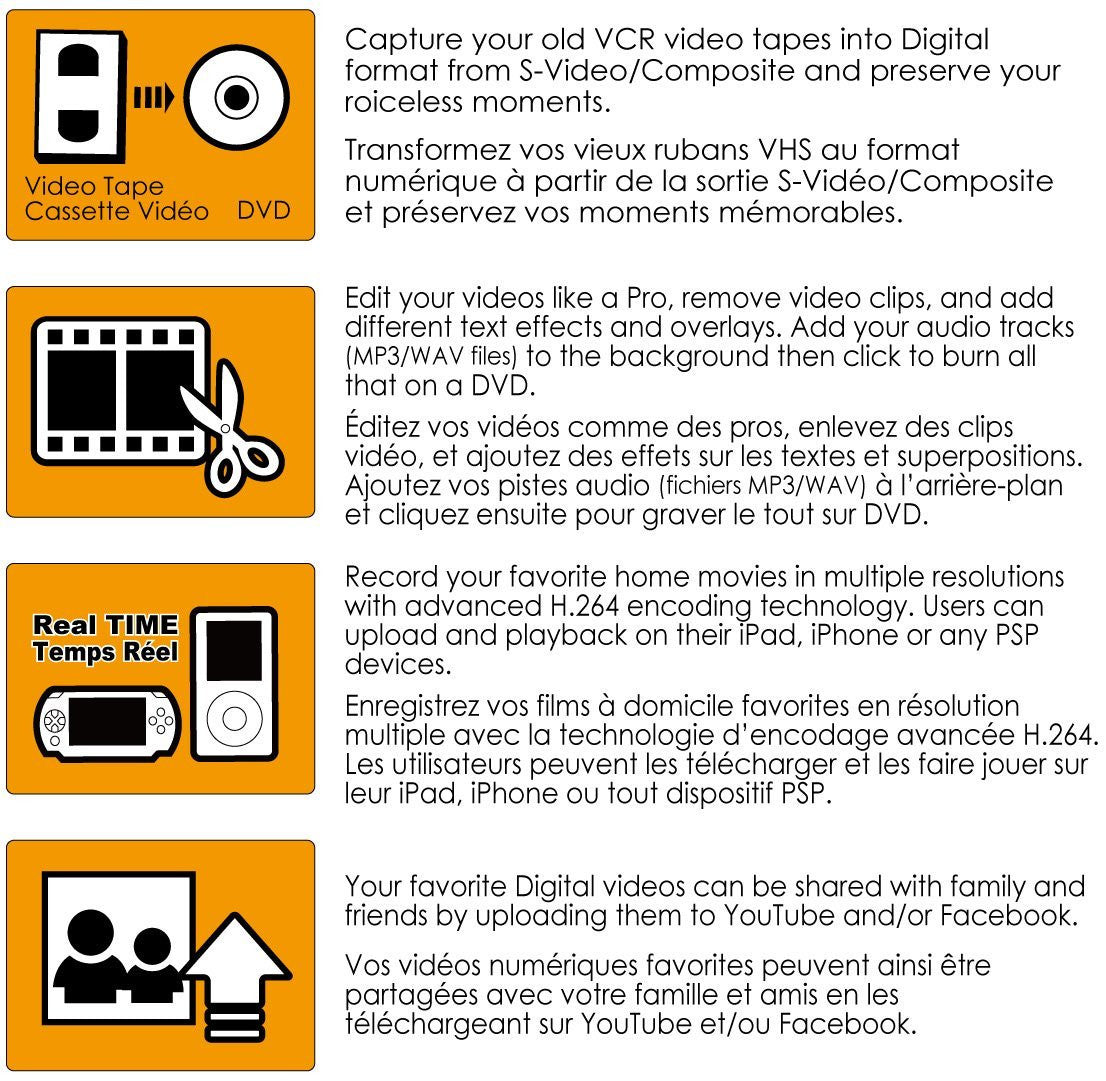 Video Tape
Cassette Vidéo DVD

Capture your old VCR video tapes into Digital format from S-Video/Composite and preserve your roiceless moments.

Transformez vos vieux rubans VHS au format numérique à partir de la sortie S-Vidéo/Composite et préservez vos moments mémorables.

Edit your videos like a Pro, remove video clips, and add different text effects and overlays. Add your audio tracks (MP3/WAV files) to the background then click to burn all that on a DVD.

Éditez vos vidéos comme des pros, enlevez des clips vidéo, et ajoutez des effets sur les textes et superpositions. Ajoutez vos pistes audio (fichiers MP3/WAV) à l'arrière-plan et cliquez ensuite pour graver le tout sur DVD.

Real TIME
Temps Réel

Record your favorite home movies in multiple resolutions with advanced H.264 encoding technology. Users can upload and playback on their iPad, iPhone or any PSP devices.

Enregistrez vos films à domicile favorites en résolution multiple avec la technologie d'encodage avancée H.264. Les utilisateurs peuvent les télécharger et les faire jouer sur leur iPad, iPhone ou tout dispositif PSP.

Your favorite Digital videos can be shared with family and friends by uploading them to YouTube and/or Facebook.

Vos vidéos numériques favorites peuvent ainsi être partagées avec votre famille et amis en les téléchargeant sur YouTube et/ou Facebook.