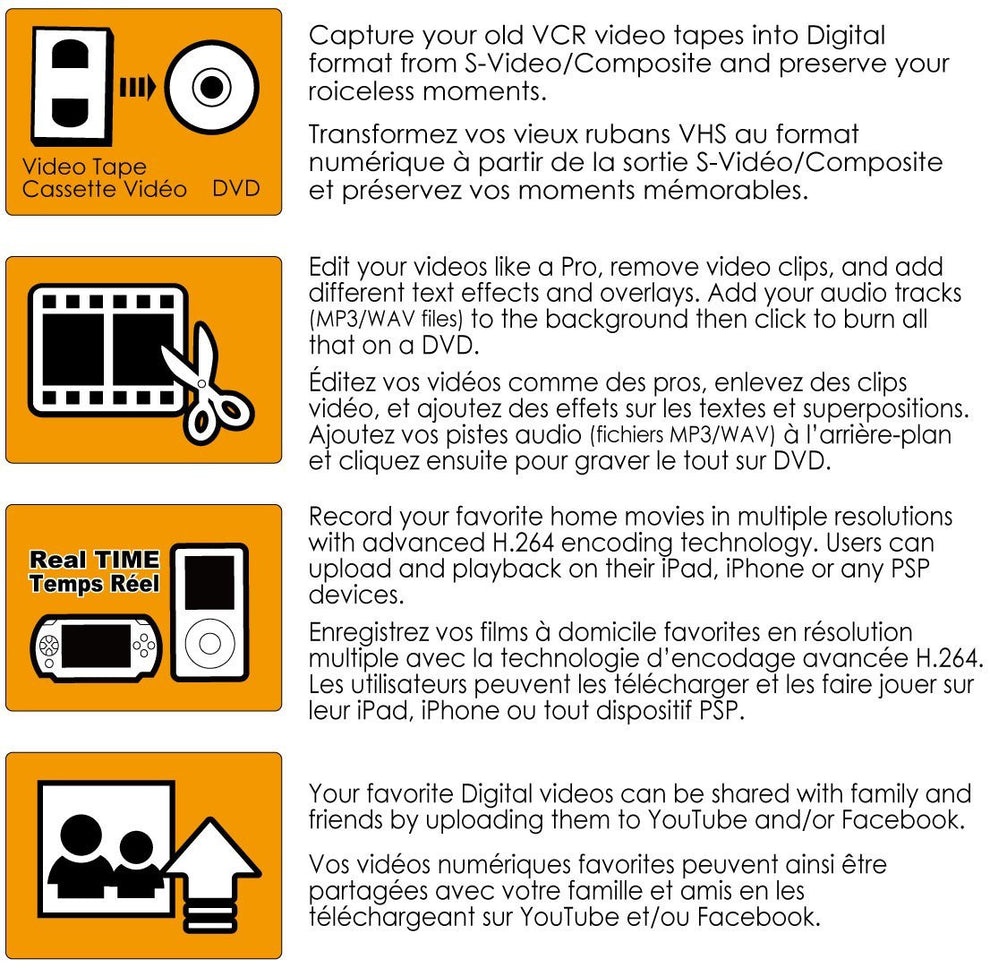 Video Tape
Cassette Vidéo DVD

Capture your old VCR video tapes into Digital format from S-Video/Composite and preserve your roiceless moments.

Transformez vos vieux rubans VHS au format numérique à partir de la sortie S-Vidéo/Composite et préservez vos moments mémorables.

Edit your videos like a Pro, remove video clips, and add different text effects and overlays. Add your audio tracks (MP3/WAV files) to the background then click to burn all that on a DVD.

Éditez vos vidéos comme des pros, enlevez des clips vidéo, et ajoutez des effets sur les textes et superpositions. Ajoutez vos pistes audio (fichiers MP3/WAV) à l'arrière-plan et cliquez ensuite pour graver le tout sur DVD.

Real TIME
Temps Réel

Record your favorite home movies in multiple resolutions with advanced H.264 encoding technology. Users can upload and playback on their iPad, iPhone or any PSP devices.

Enregistrez vos films à domicile favorites en résolution multiple avec la technologie d'encodage avancée H.264. Les utilisateurs peuvent les télécharger et les faire jouer sur leur iPad, iPhone ou tout dispositif PSP.

Your favorite Digital videos can be shared with family and friends by uploading them to YouTube and/or Facebook.

Vos vidéos numériques favorites peuvent ainsi être partagées avec votre famille et amis en les téléchargeant sur YouTube et/ou Facebook.